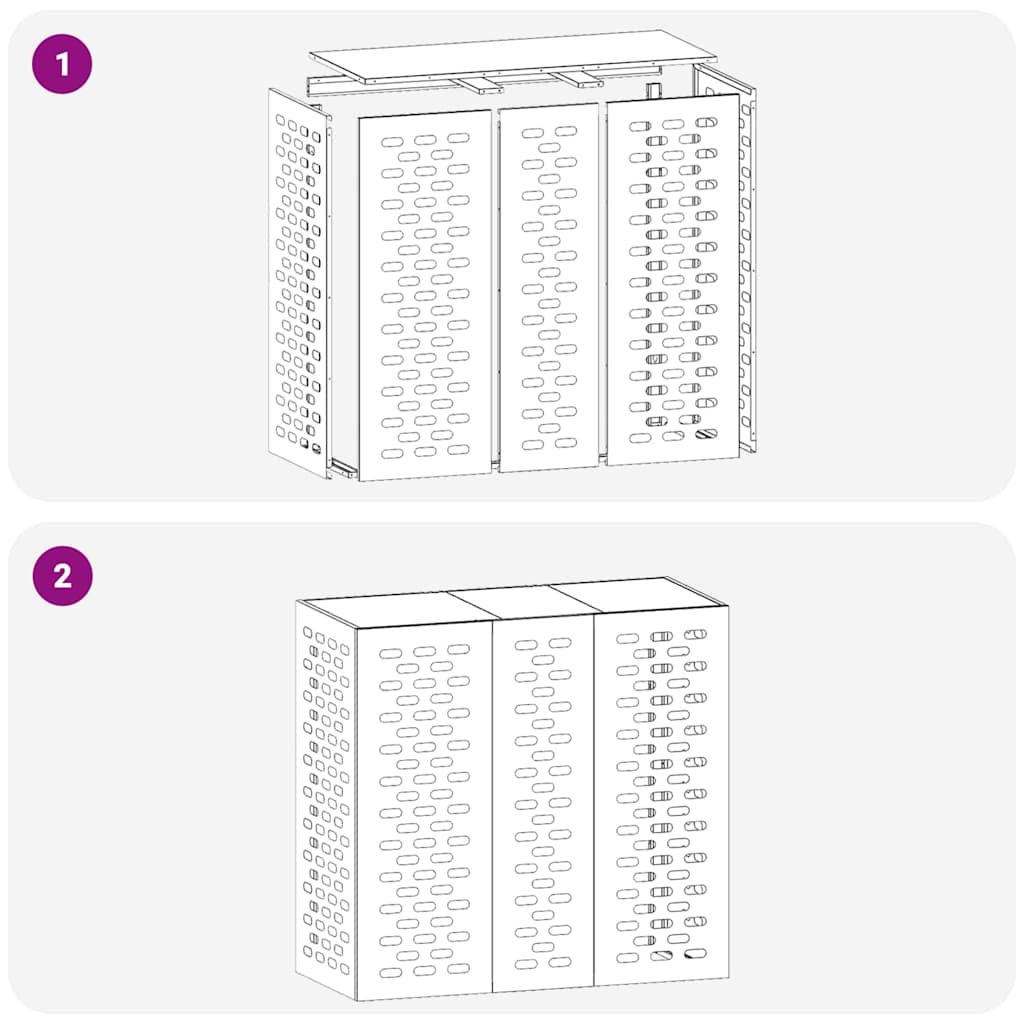 1

2