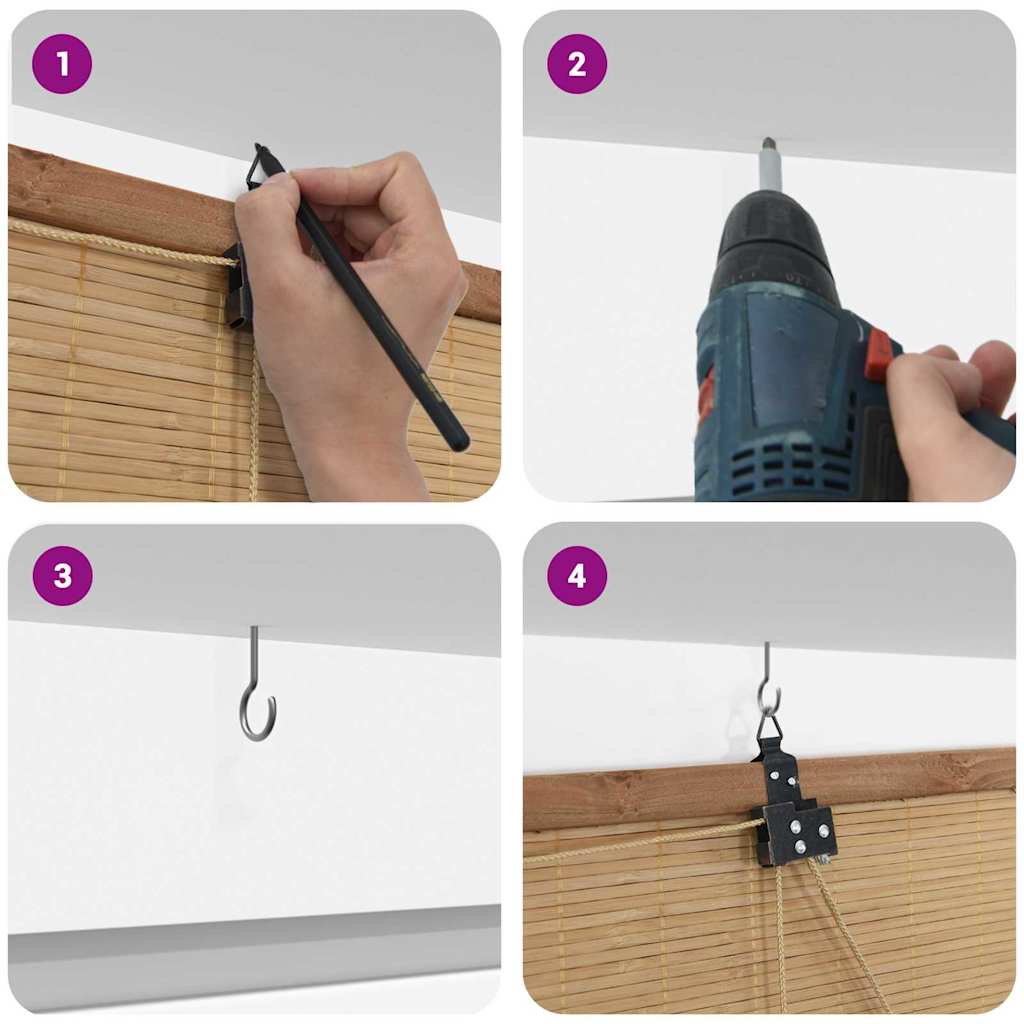 1

2

3

4