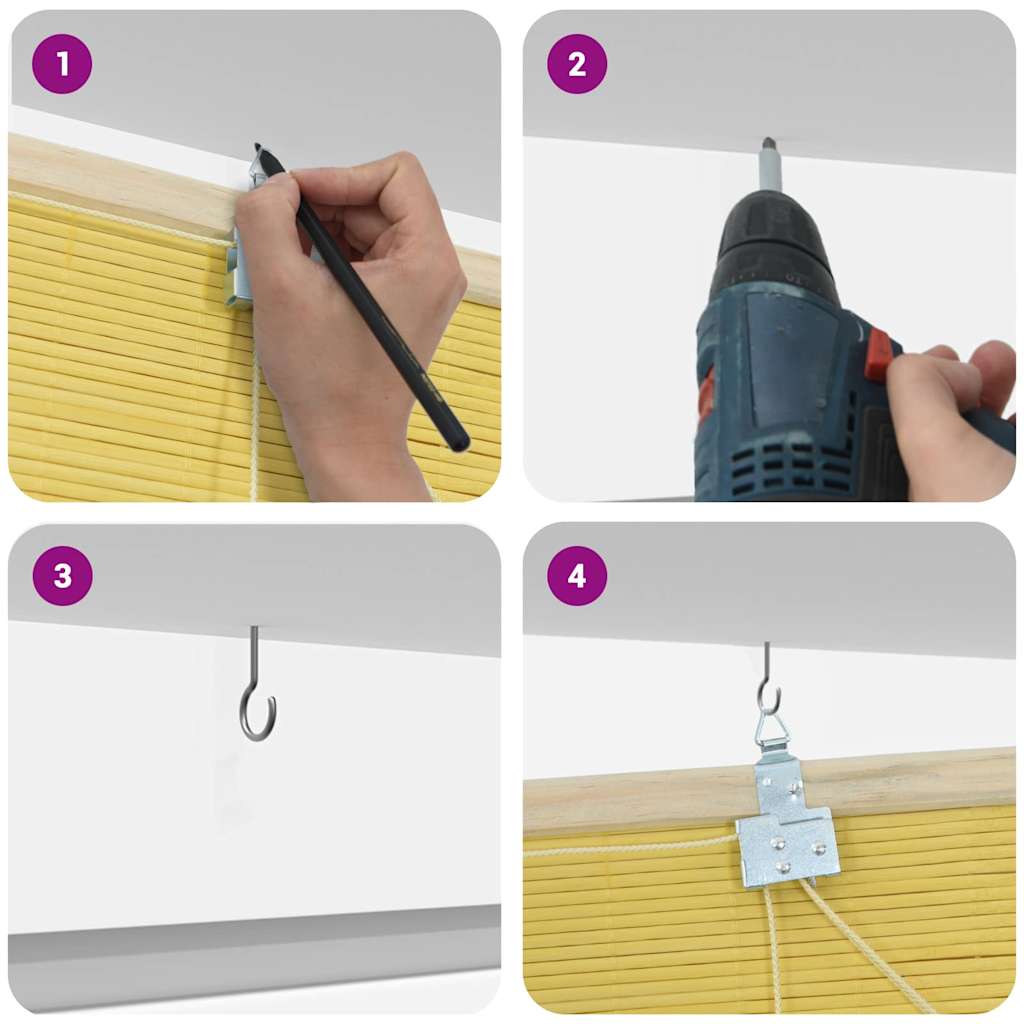 1

2

3

4