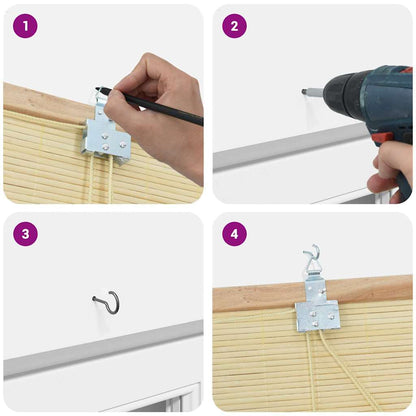 1

2

3

4