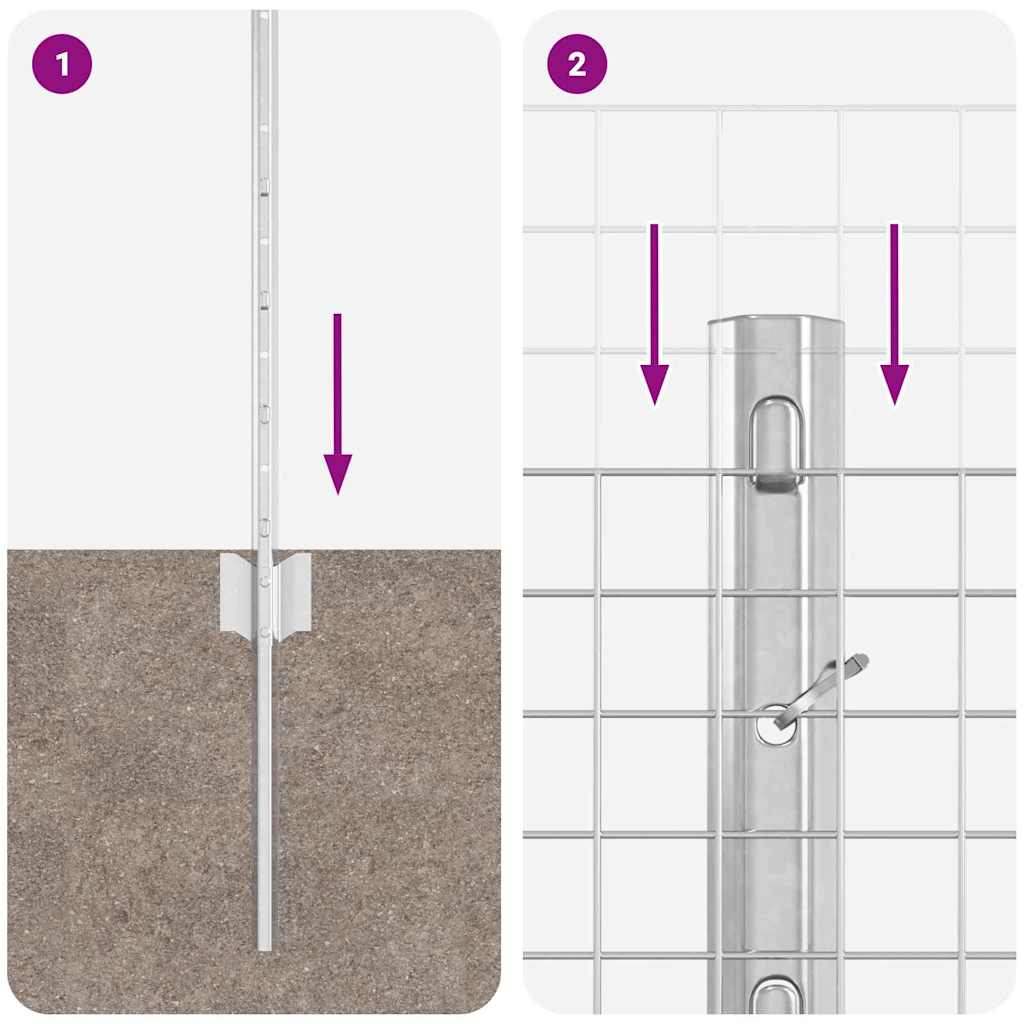 1

2