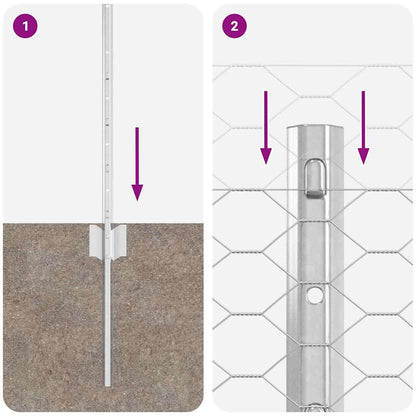 1

2