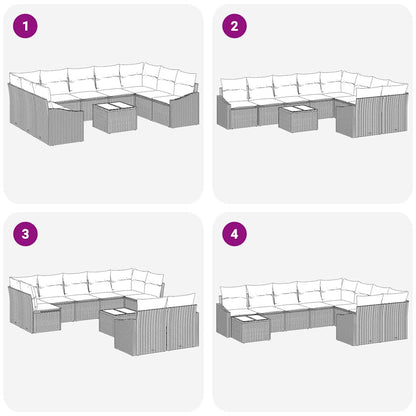 1

2

3

4