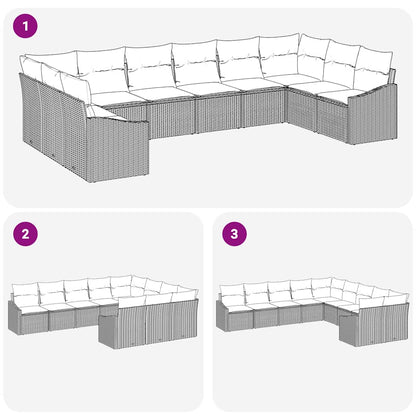 1

2

3