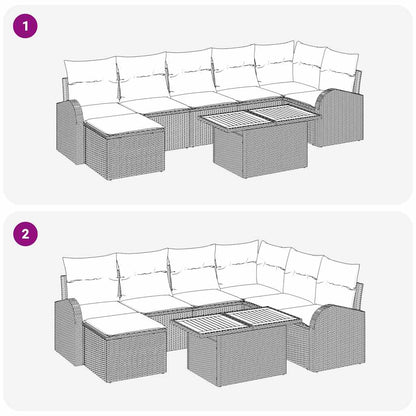 1

2