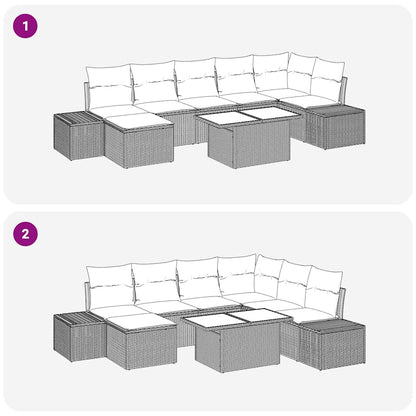 1

2