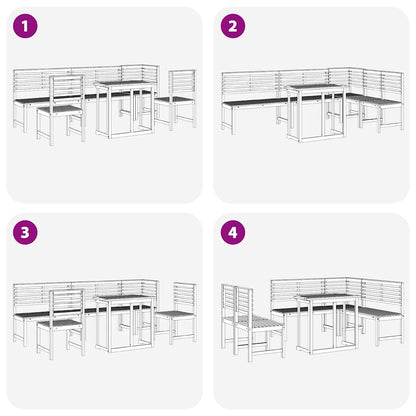 1

2

3

4