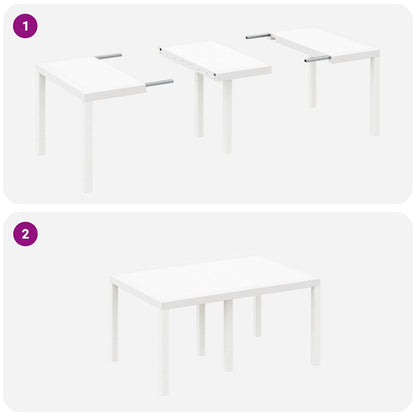 1

2