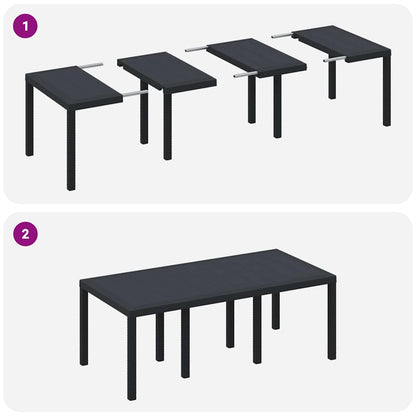 1

2