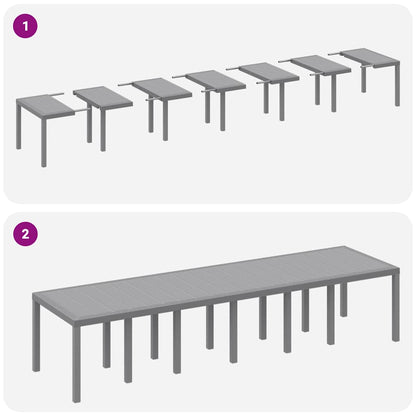 1

2