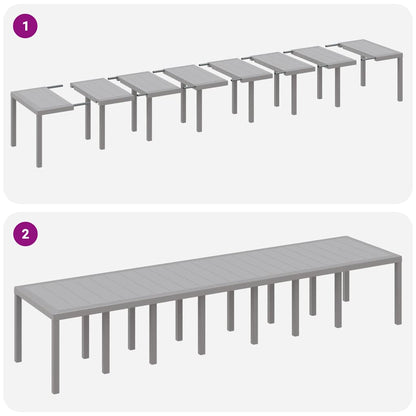 1

2