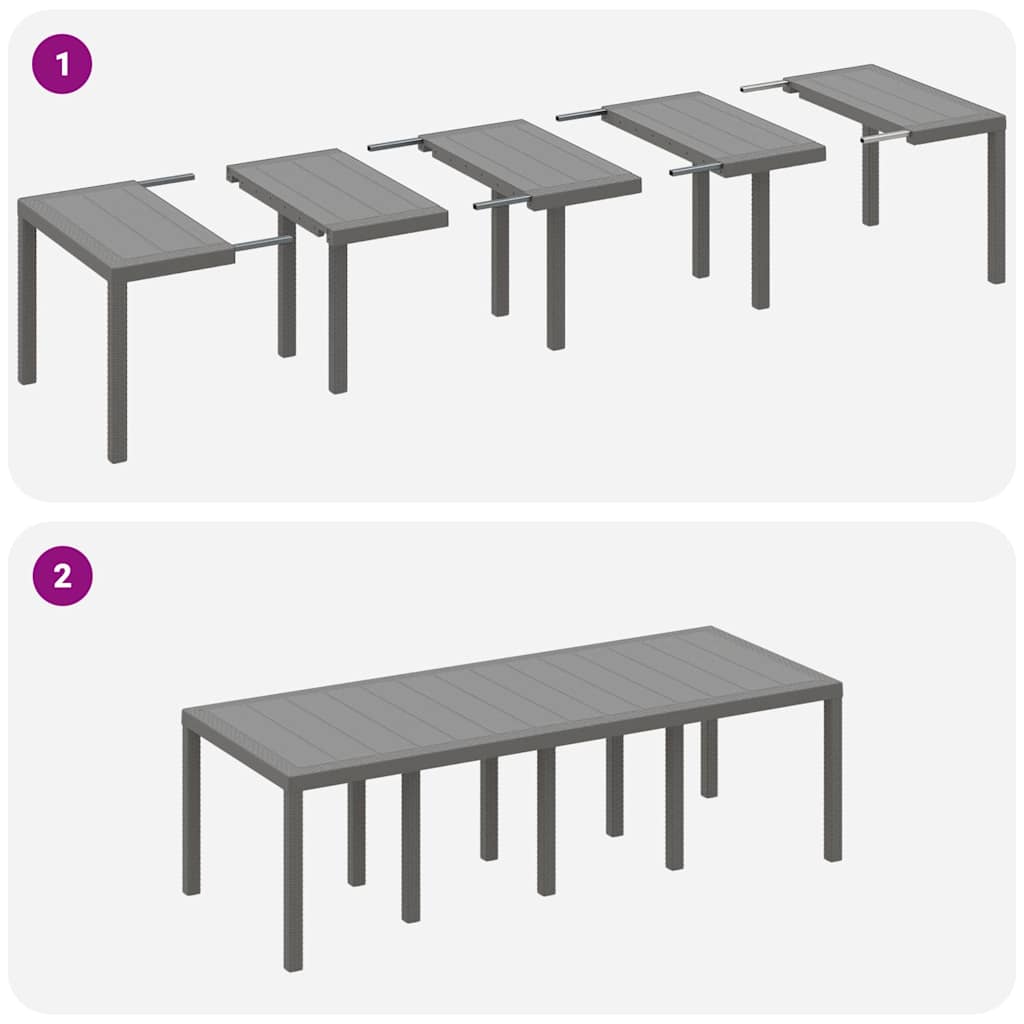 1

2