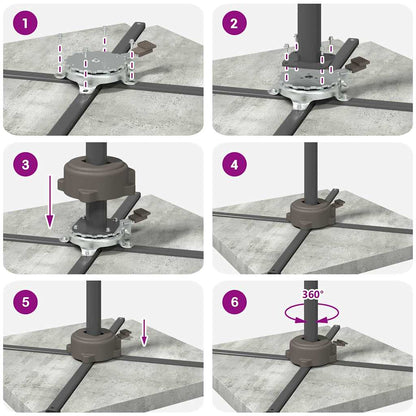 1
2
3
4
5
6
360°