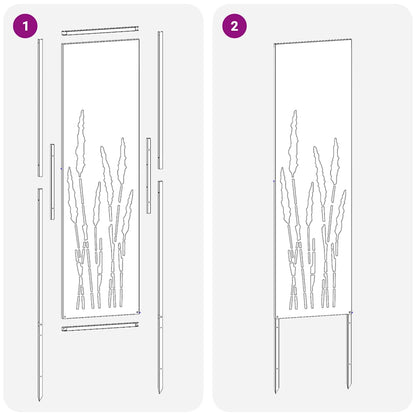 1

2