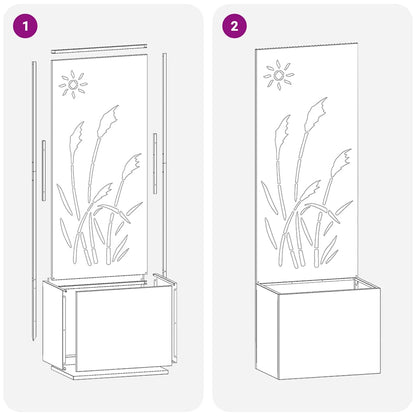 1

2