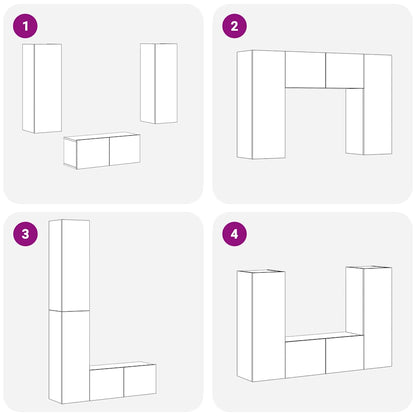 1

2

3

4