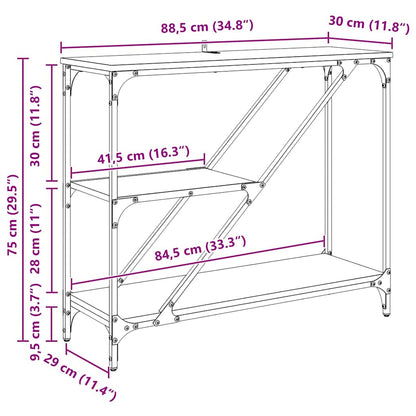 88,5 cm (34.8")

30 cm (11.8")

75 cm (29.5")

30 cm (11.8")

41,5 cm (16.3")

28 cm (11")

84,5 cm (33.3")

9,5 cm (3.7")

29 cm (11.4")