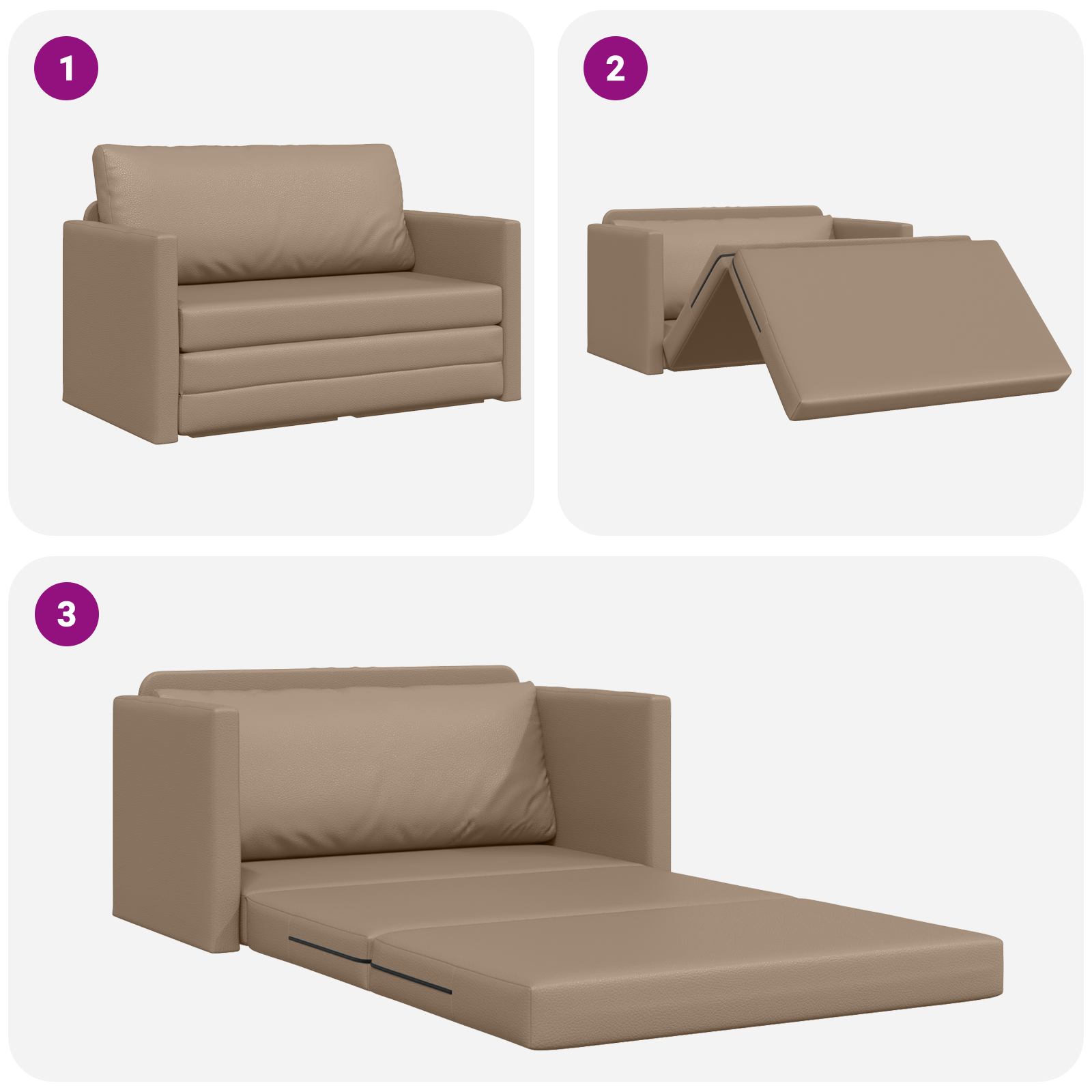 1

2

3