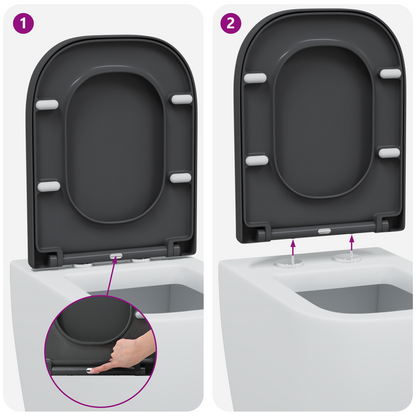 1

2