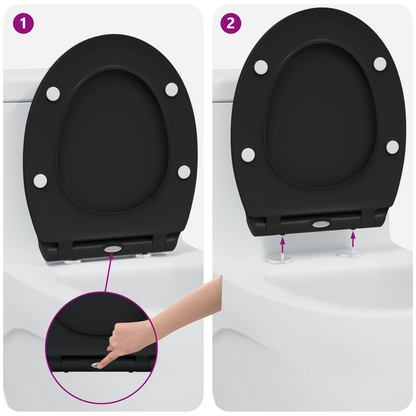 1

2